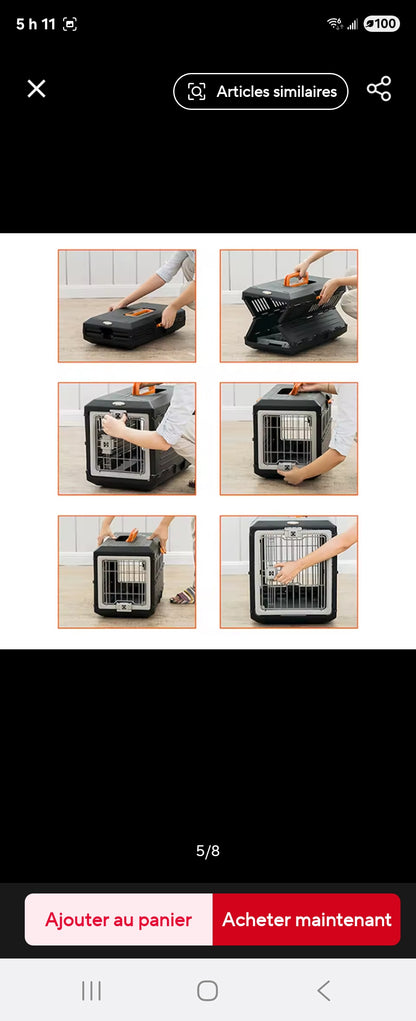 5 h 11

100

Articles similaires

5/8

Ajouter au panier

Acheter maintenant