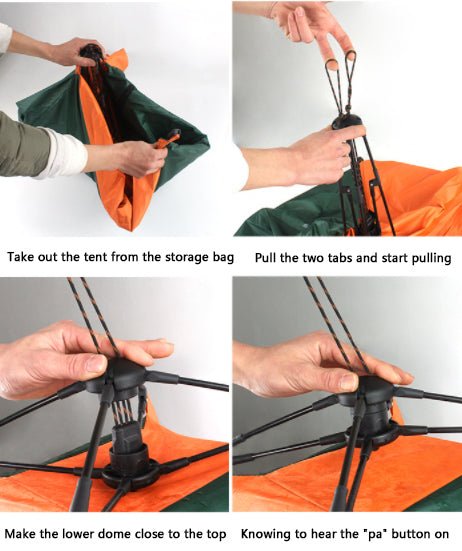 Take out the tent from the storage bag

Pull the two tabs and start pulling

Make the lower dome close to the top

Knowing to hear the "pa" button on