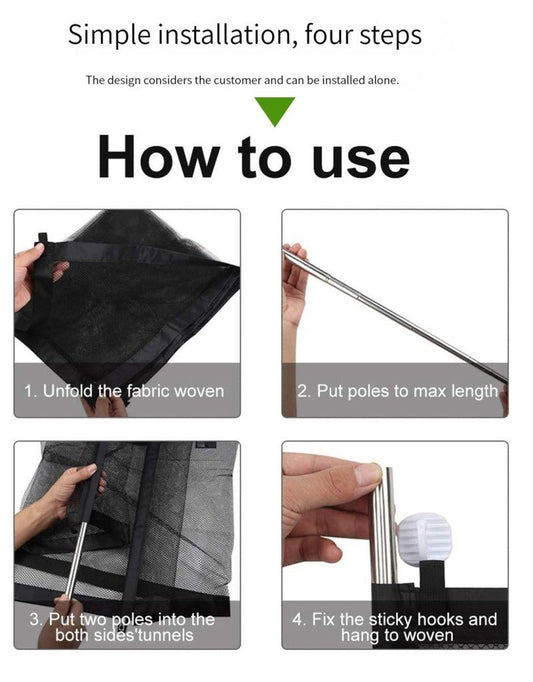 Simple installation, four steps

The design considers the customer and can be installed alone.

How to use

1. Unfold the fabric woven

2. Put poles to max length

3. Put two poles into the both sides'tunnels

4. Fix the sticky hooks and hang to woven